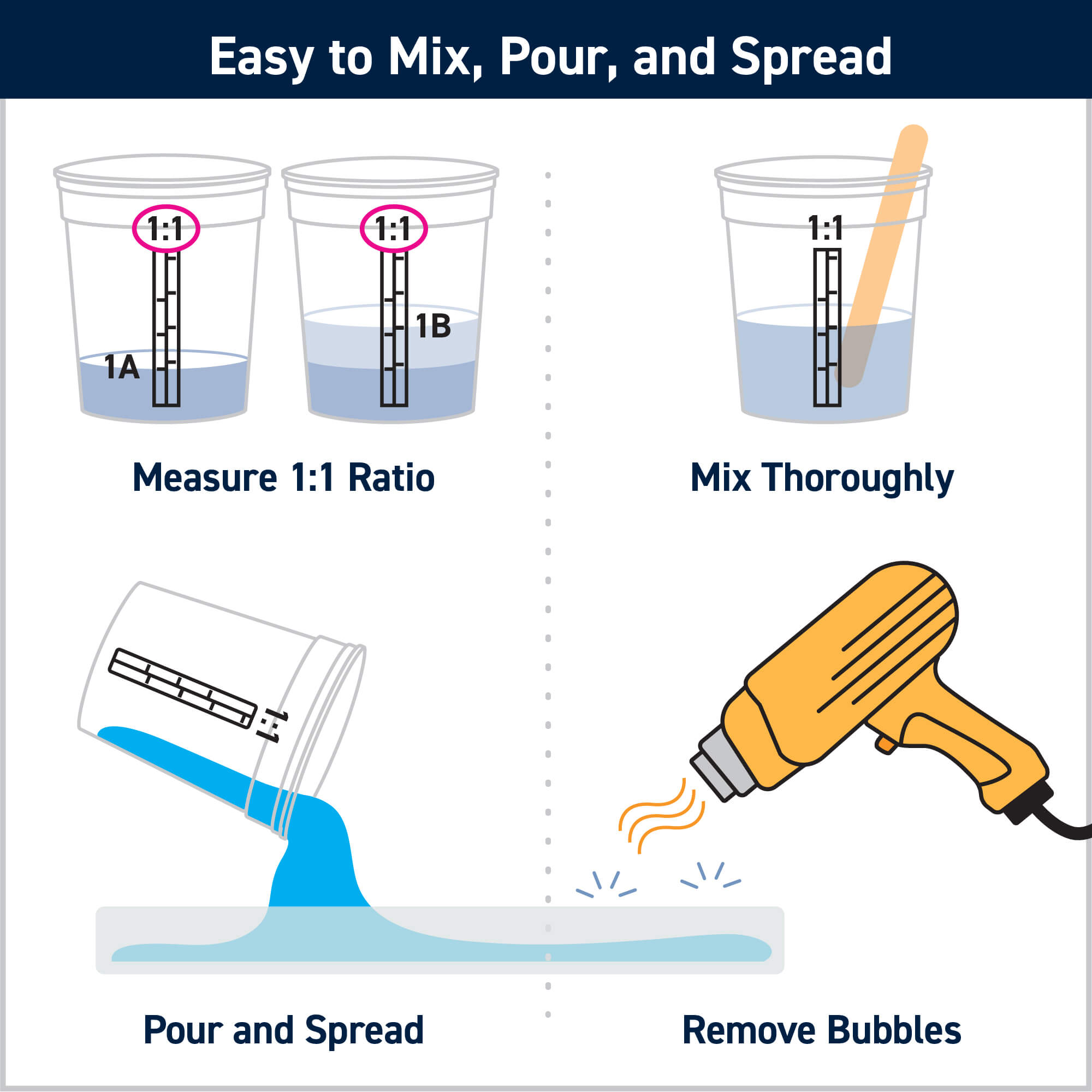 Easy to Mix, Pour, and Spread

1:1

1A

1:1

1B

Measure 1:1 Ratio

1:1

Mix Thoroughly

1:1

Pour and Spread

Remove Bubbles