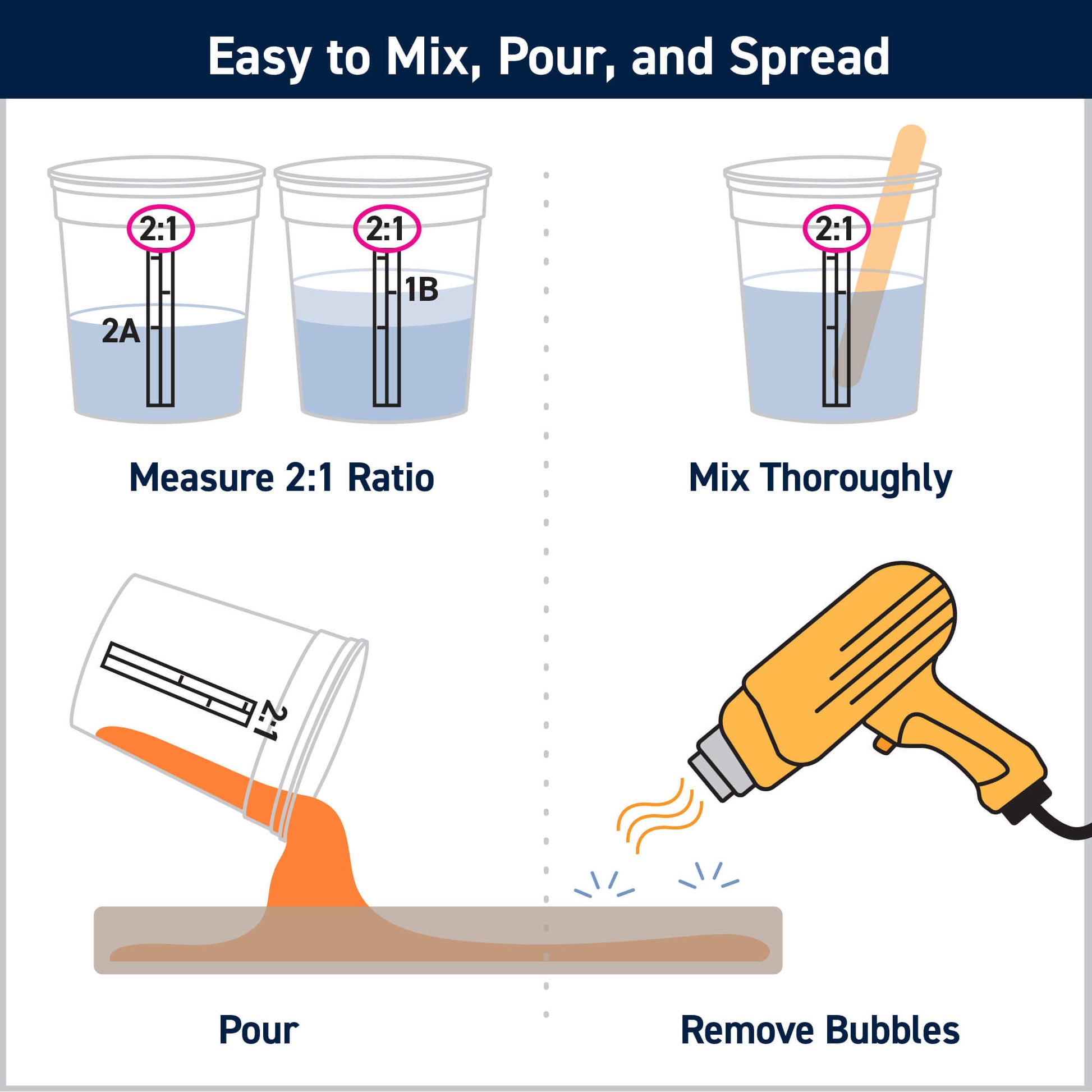 Easy to Mix, Pour, and Spread

2:1

2A

2:1

1B

Measure 2:1 Ratio

2:1

Mix Thoroughly

2:1

Pour

Remove Bubbles